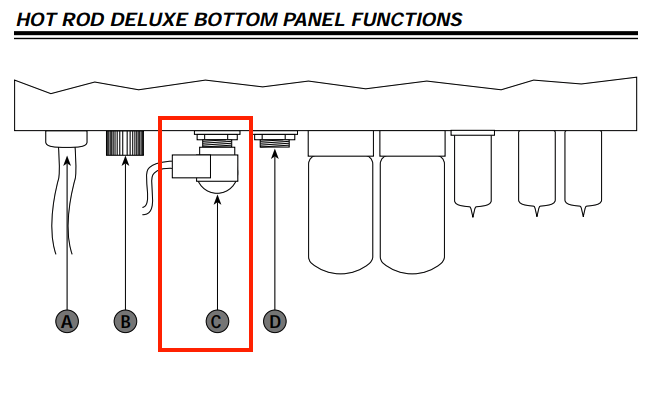 HOT ROD DELUXE BOTTOM PANEL FUNCTIONS

A
B
C
D